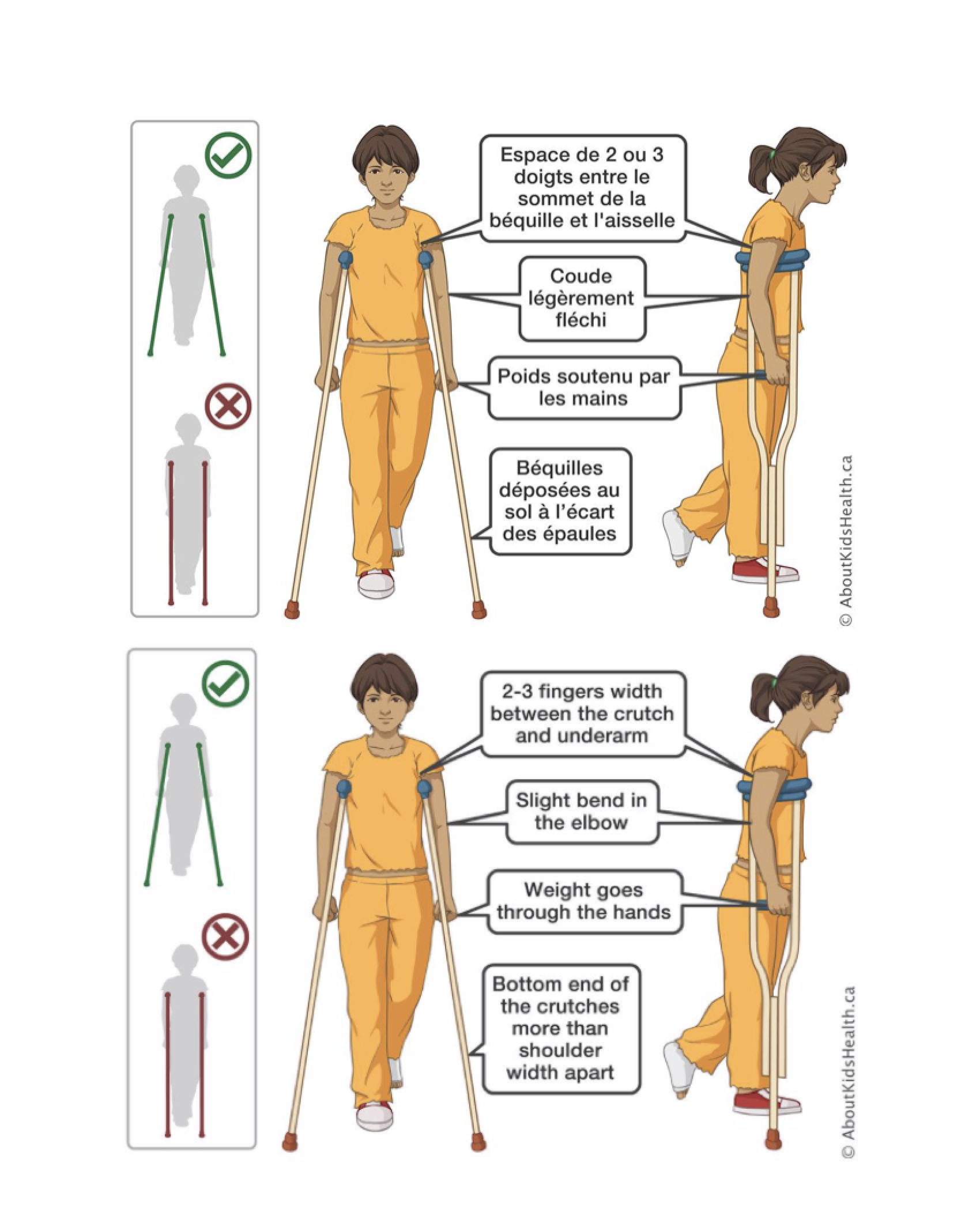 Espace de 2 ou 3 doigts entre le sommet de la béquille et l'aisselle

Coude légèrement fléchi

Poids soutenu par les mains

Béquilles déposées au sol à l'écart des épaules

© AboutKidsHealth.ca

2-3 fingers width between the crutch and underarm

Slight bend in the elbow

Weight goes through the hands

Bottom end of the crutches more than shoulder width apart

© AboutKidsHealth.ca